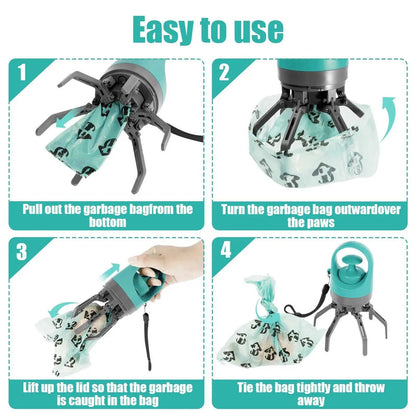 Easy to use

1

Pull out the garbage bagfrom the bottom

2

Turn the garbage bag outwardover the paws

3

Lift up the lid so that the garbage is caught in the bag

4

Tie the bag tightly and throw away